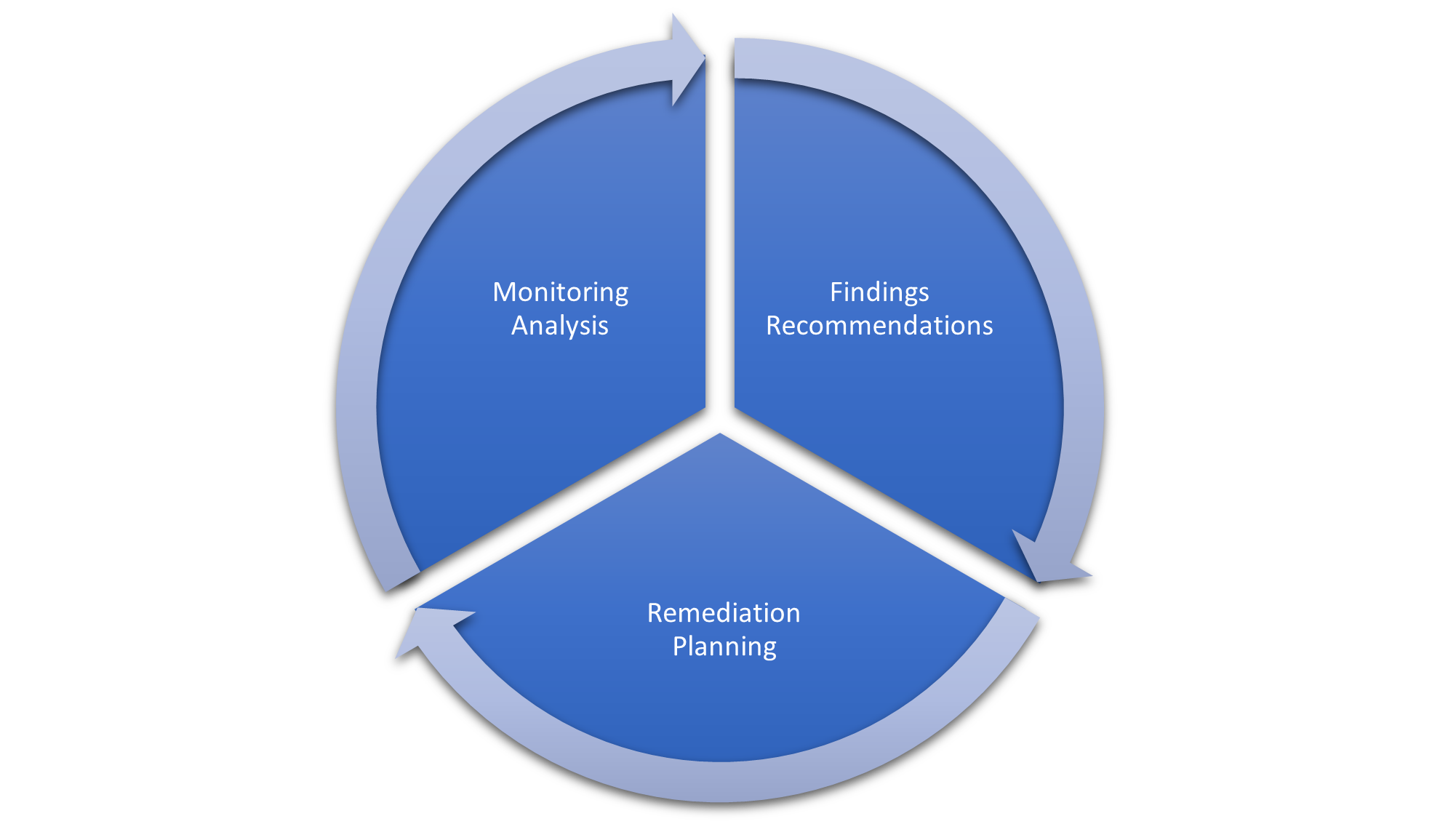 Monitoring
Analysis

Findings
Recommendations

Remediation
Planning